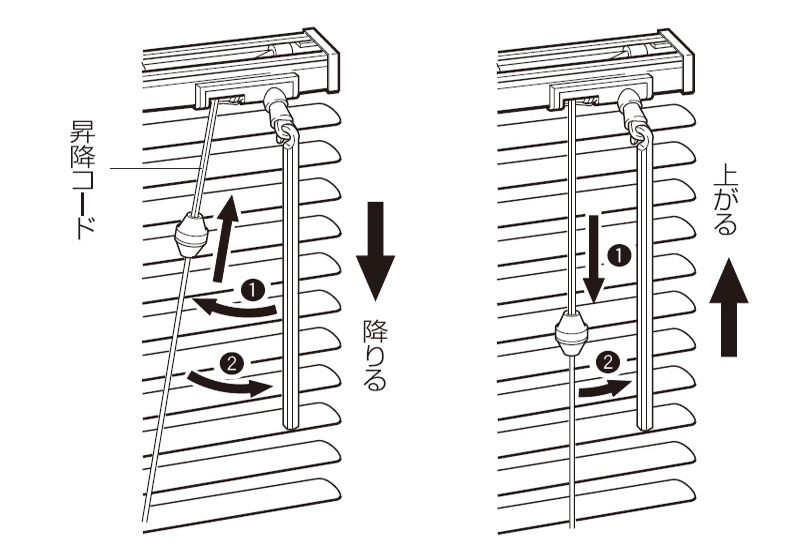 昇降コード

❶

❷

降りる

上がる

❶

❷